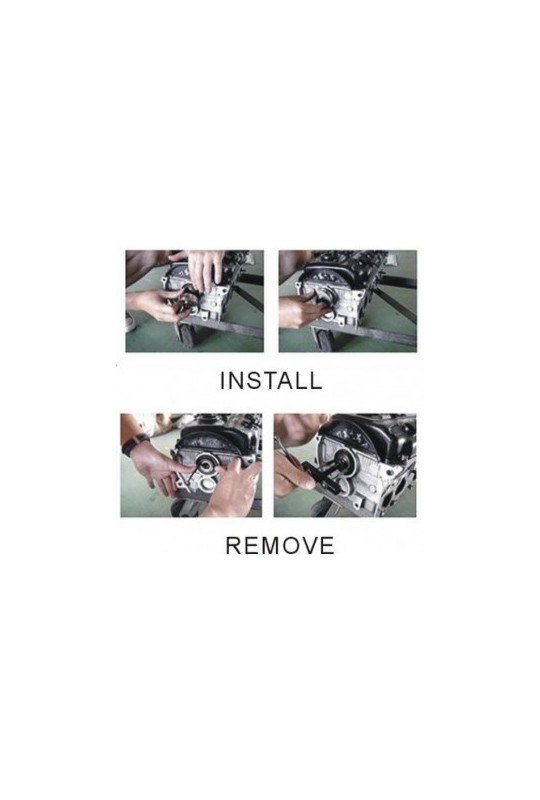 INSTALL

REMOVE